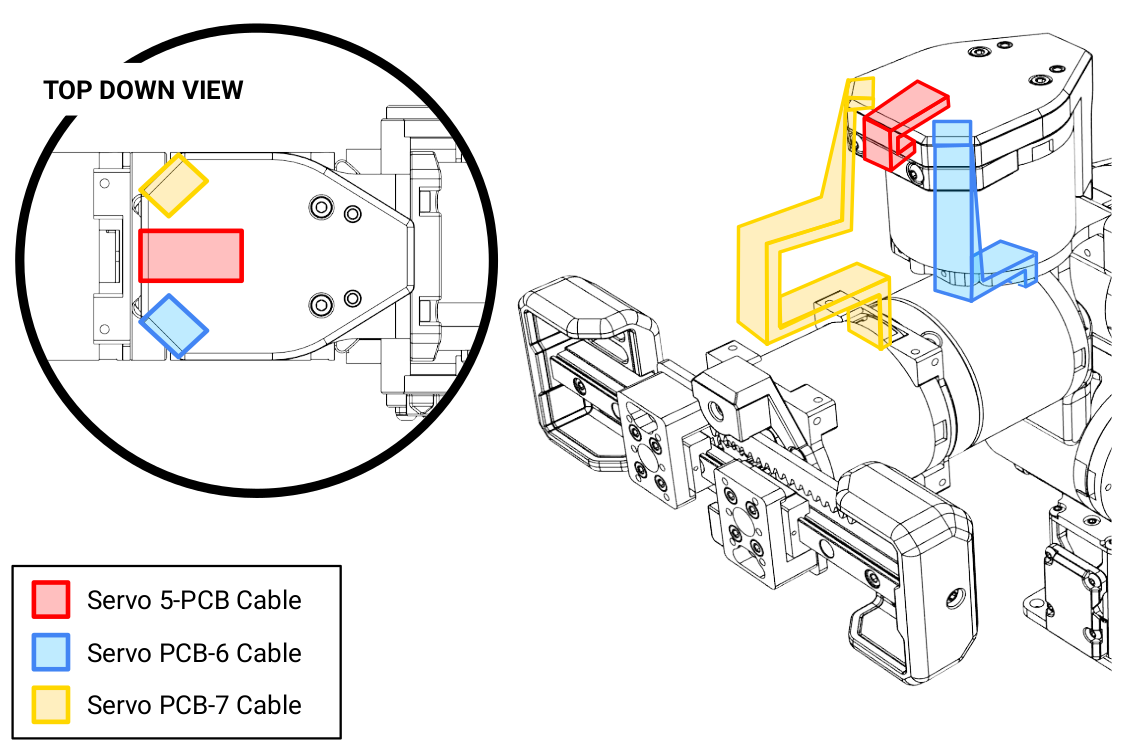 TOP DOWN VIEW

Servo 5-PCB Cable
Servo PCB-6 Cable
Servo PCB-7 Cable